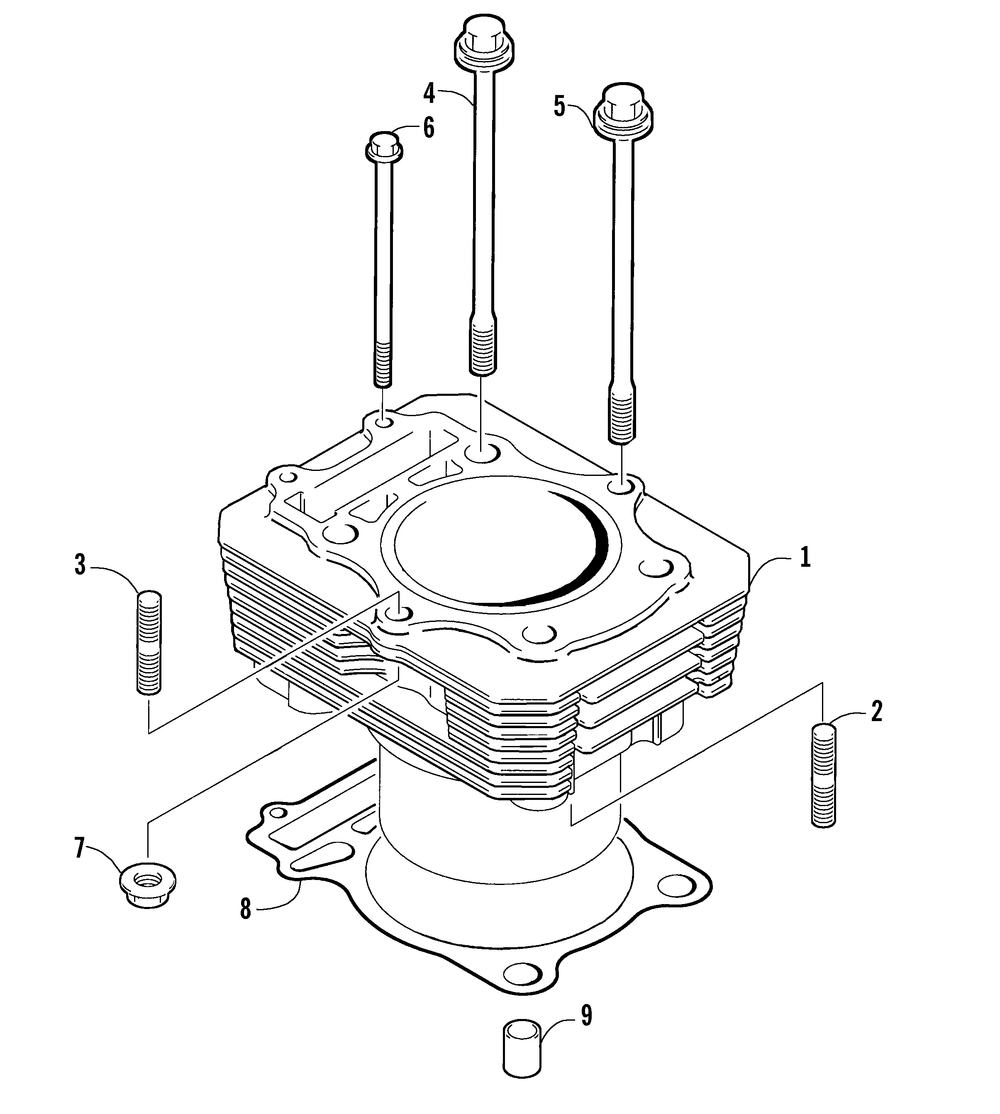 4
5
6
1
3
2
7
8
9